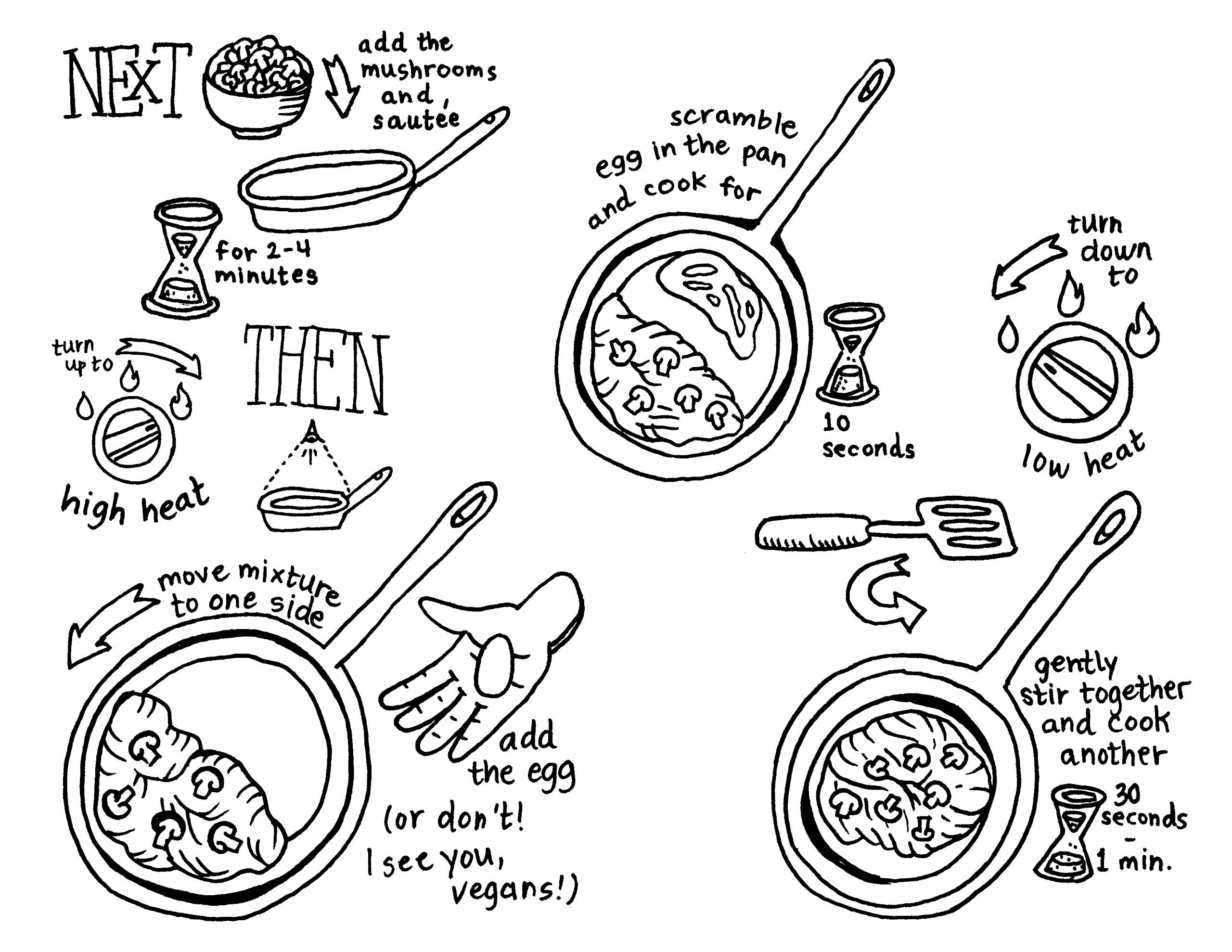 NEXT

add the mushrooms and, sautée

for 2-4 minutes

turn up to

high heat

THEN

move mixture to one side

add the egg

(or don't! I see you, vegans!)

scramble egg in the pan and cook for

10 seconds

turn down to

low heat

gently stir together and cook another

30 seconds - 1 min.